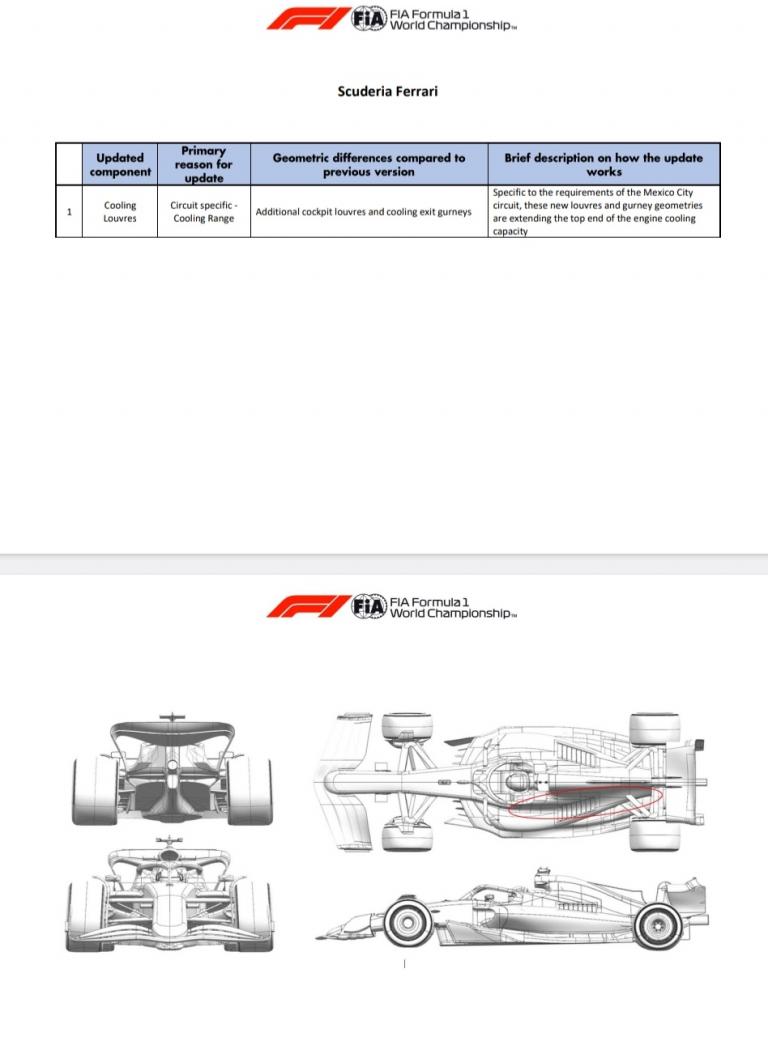 FIA FIA Formula 1 World Championship™

Scuderia Ferrari

| | Updated component | Primary reason for update | Geometric differences compared to previous version | Brief description on how the update works |
|---|---|---|---|---|
| 1 | Cooling Louvres | Circuit specific - Cooling Range | Additional cockpit louvres and cooling exit gurneys | Specific to the requirements of the Mexico City circuit, these new louvres and gurney geometries are extending the top end of the engine cooling capacity |

FIA FIA Formula 1 World Championship™